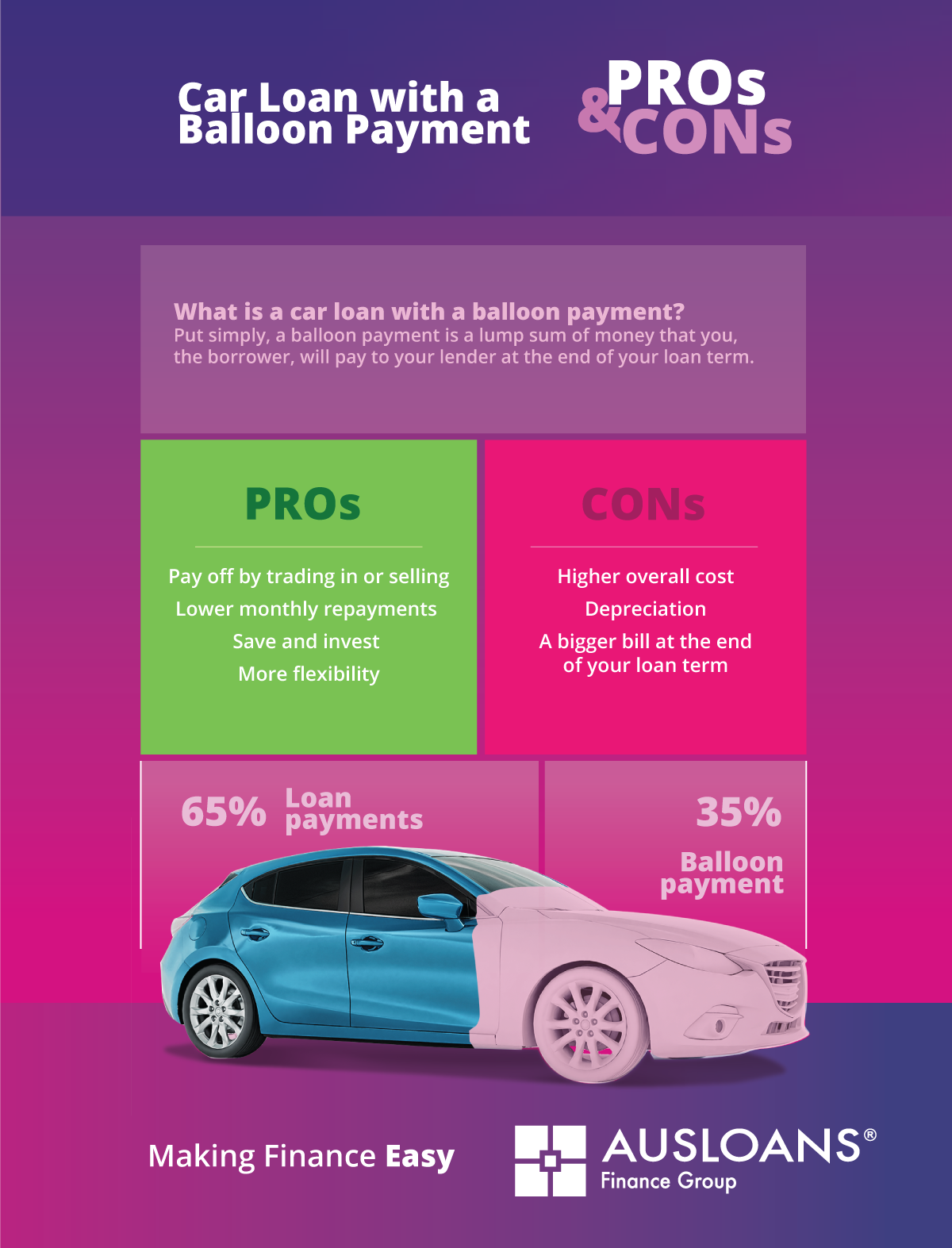 Car Loan with a Balloon Payment

PROs & CONs

What is a car loan with a balloon payment?
Put simply, a balloon payment is a lump sum of money that you, the borrower, will pay to your lender at the end of your loan term.

PROs

Pay off by trading in or selling

Lower monthly repayments

Save and invest

More flexibility

CONs

Higher overall cost

Depreciation

A bigger bill at the end of your loan term

65% Loan payments

35% Balloon payment

Making Finance Easy

AUSLOANS®
Finance Group